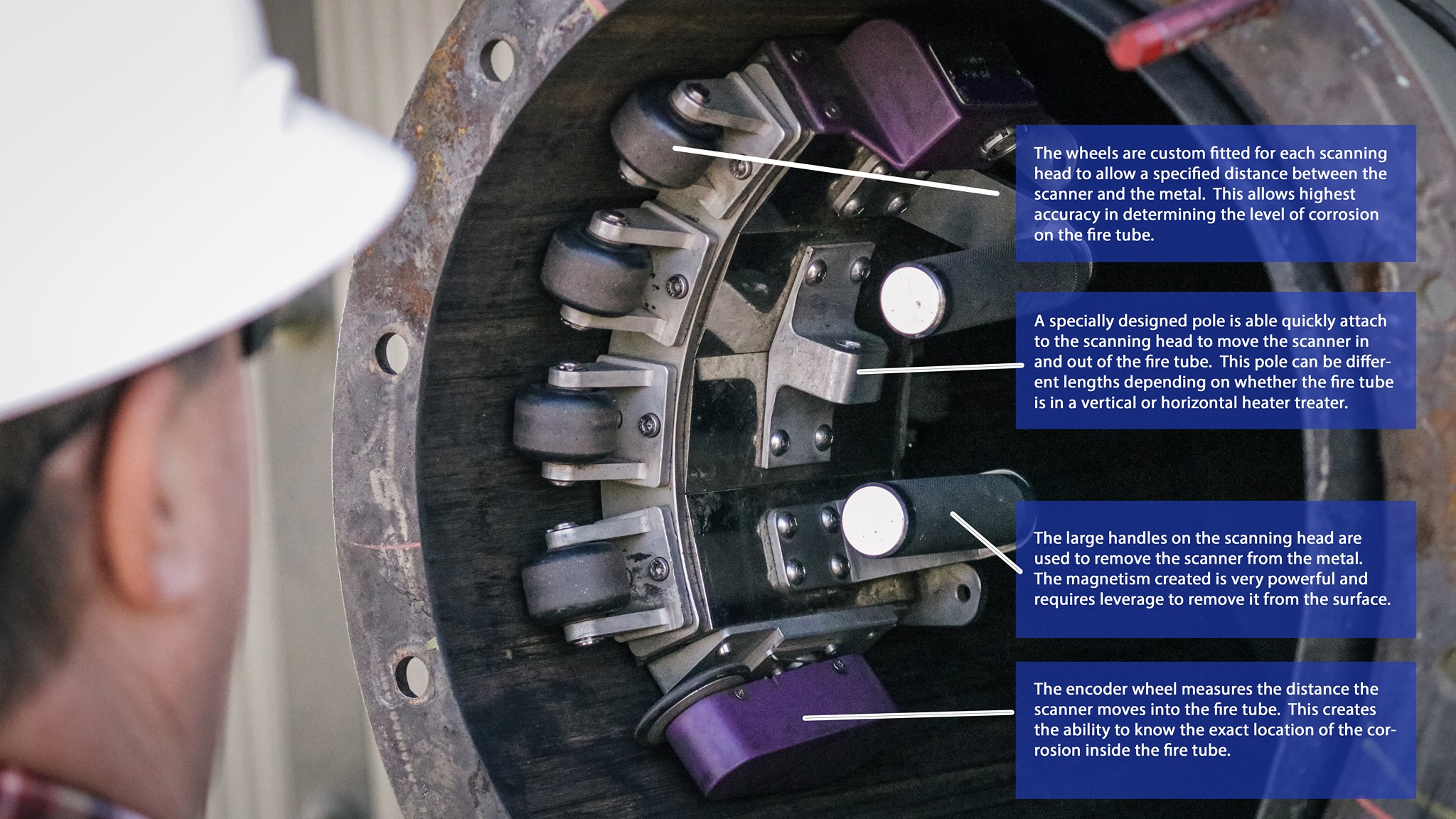 The wheels are custom fitted for each scanning head to allow a specified distance between the scanner and the metal. This allows highest accuracy in determining the level of corrosion on the fire tube.

A specially designed pole is able quickly attach to the scanning head to move the scanner in and out of the fire tube. This pole can be different lengths depending on whether the fire tube is in a vertical or horizontal heater treater.

The large handles on the scanning head are used to remove the scanner from the metal. The magnetism created is very powerful and requires leverage to remove it from the surface.

The encoder wheel measures the distance the scanner moves into the fire tube. This creates the ability to know the exact location of the corrosion inside the fire tube.